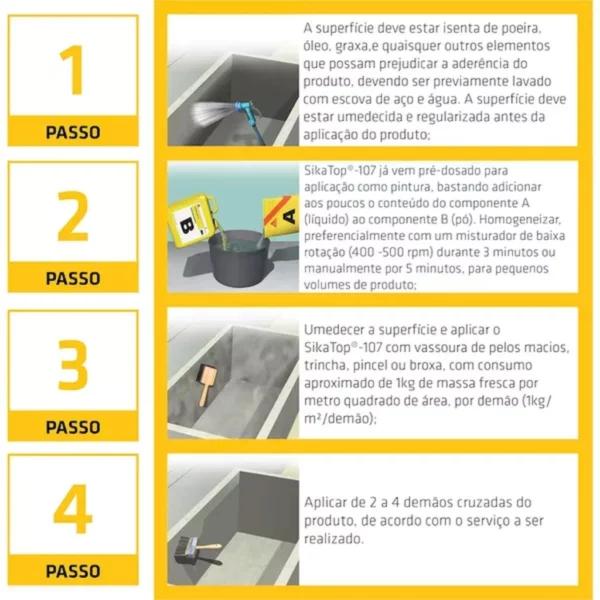 1
PASSO

A superfície deve estar isenta de poeira, óleo, graxa,e quaisquer outros elementos que possam prejudicar a aderência do produto, devendo ser previamente lavado com escova de aço e água. A superfície deve estar umedecida e regularizada antes da aplicação do produto;

2
PASSO

B

A

SikaTop®-107 já vem pré-dosado para aplicação como pintura, bastando adicionar aos poucos o conteúdo do componente A (líquido) ao componente B (pó). Homogeneizar, preferencialmente com um misturador de baixa rotação (400 -500 rpm) durante 3 minutos ou manualmente por 5 minutos, para pequenos volumes de produto;

3
PASSO

Umedecer a superfície e aplicar o SikaTop®-107 com vassoura de pelos macios, trincha, pincel ou broxa, com consumo aproximado de 1kg de massa fresca por metro quadrado de área, por demão (1kg/m²/demão);

4
PASSO

Aplicar de 2 a 4 demãos cruzadas do produto, de acordo com o serviço a ser realizado.