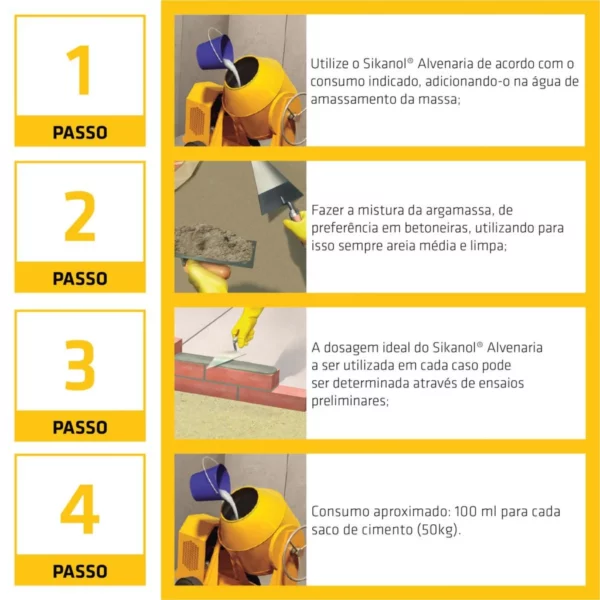 1
PASSO

Utilize o Sikanol® Alvenaria de acordo com o consumo indicado, adicionando-o na água de amassamento da massa;

2
PASSO

Fazer a mistura da argamassa, de preferência em betoneiras, utilizando para isso sempre areia média e limpa;

3
PASSO

A dosagem ideal do Sikanol® Alvenaria a ser utilizada em cada caso pode ser determinada através de ensaios preliminares;

4
PASSO

Consumo aproximado: 100 ml para cada saco de cimento (50kg).