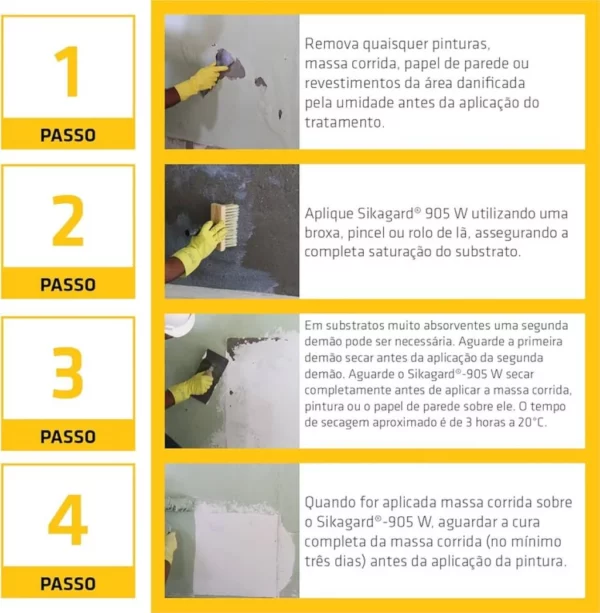 1

PASSO

Remova quaisquer pinturas, massa corrida, papel de parede ou revestimentos da área danificada pela umidade antes da aplicação do tratamento.

2

PASSO

Aplique Sikagard® 905 W utilizando uma broxa, pincel ou rolo de lã, assegurando a completa saturação do substrato.

3

PASSO

Em substratos muito absorventes uma segunda demão pode ser necessária. Aguarde a primeira demão secar antes da aplicação da segunda demão. Aguarde o Sikagard®-905 W secar completamente antes de aplicar a massa corrida, pintura ou o papel de parede sobre ele. O tempo de secagem aproximado é de 3 horas a 20°C.

4

PASSO

Quando for aplicada massa corrida sobre o Sikagard®-905 W, aguardar a cura completa da massa corrida (no mínimo três dias) antes da aplicação da pintura.