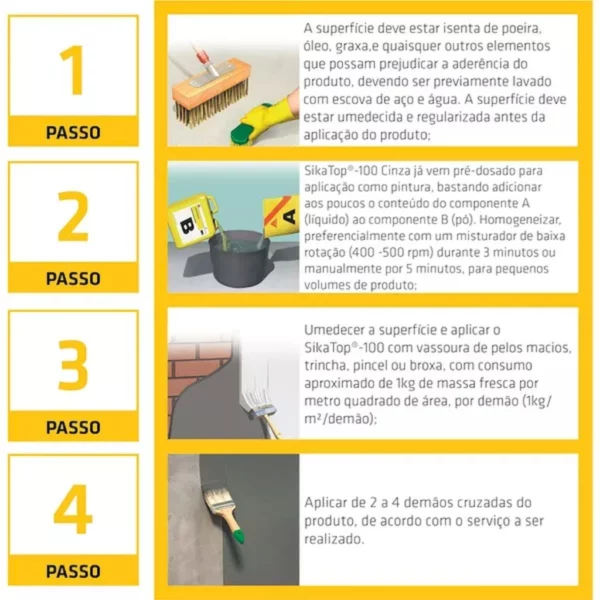 1
PASSO

A superfície deve estar isenta de poeira, óleo, graxa,e quaisquer outros elementos que possam prejudicar a aderência do produto, devendo ser previamente lavado com escova de aço e água. A superfície deve estar umedecida e regularizada antes da aplicação do produto;

2
PASSO

B

A

SikaTop®-100 Cinza já vem pré-dosado para aplicação como pintura, bastando adicionar aos poucos o conteúdo do componente A (líquido) ao componente B (pó). Homogeneizar, preferencialmente com um misturador de baixa rotação (400 -500 rpm) durante 3 minutos ou manualmente por 5 minutos, para pequenos volumes de produto;

3
PASSO

Umedecer a superfície e aplicar o SikaTop®-100 com vassoura de pelos macios, trincha, pincel ou broxa, com consumo aproximado de 1kg de massa fresca por metro quadrado de área, por demão (1kg/m²/demão);

4
PASSO

Aplicar de 2 a 4 demãos cruzadas do produto, de acordo com o serviço a ser realizado.